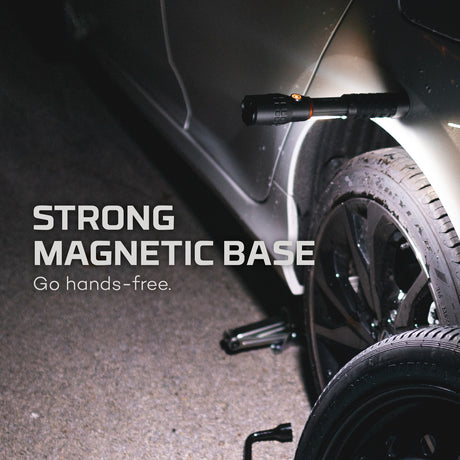 STRONG MAGNETIC BASE
Go hands-free.